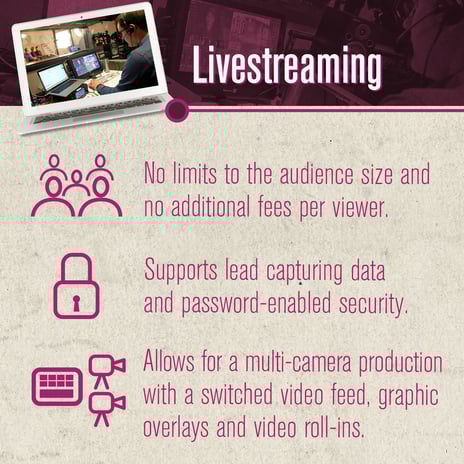 Livestreaming

No limits to the audience size and no additional fees per viewer.

Supports lead capturing data and password-enabled security.

Allows for a multi-camera production with a switched video feed, graphic overlays and video roll-ins.