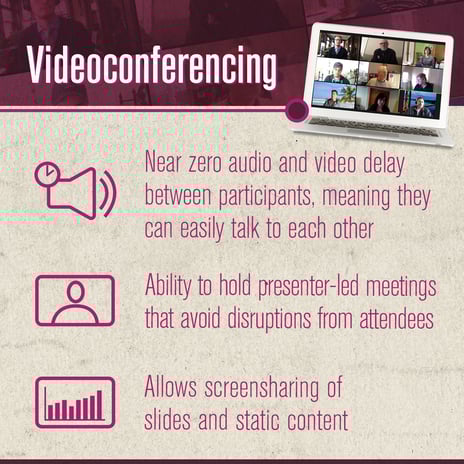 Videoconferencing

Near zero audio and video delay between participants, meaning they can easily talk to each other

Ability to hold presenter-led meetings that avoid disruptions from attendees

Allows screensharing of slides and static content